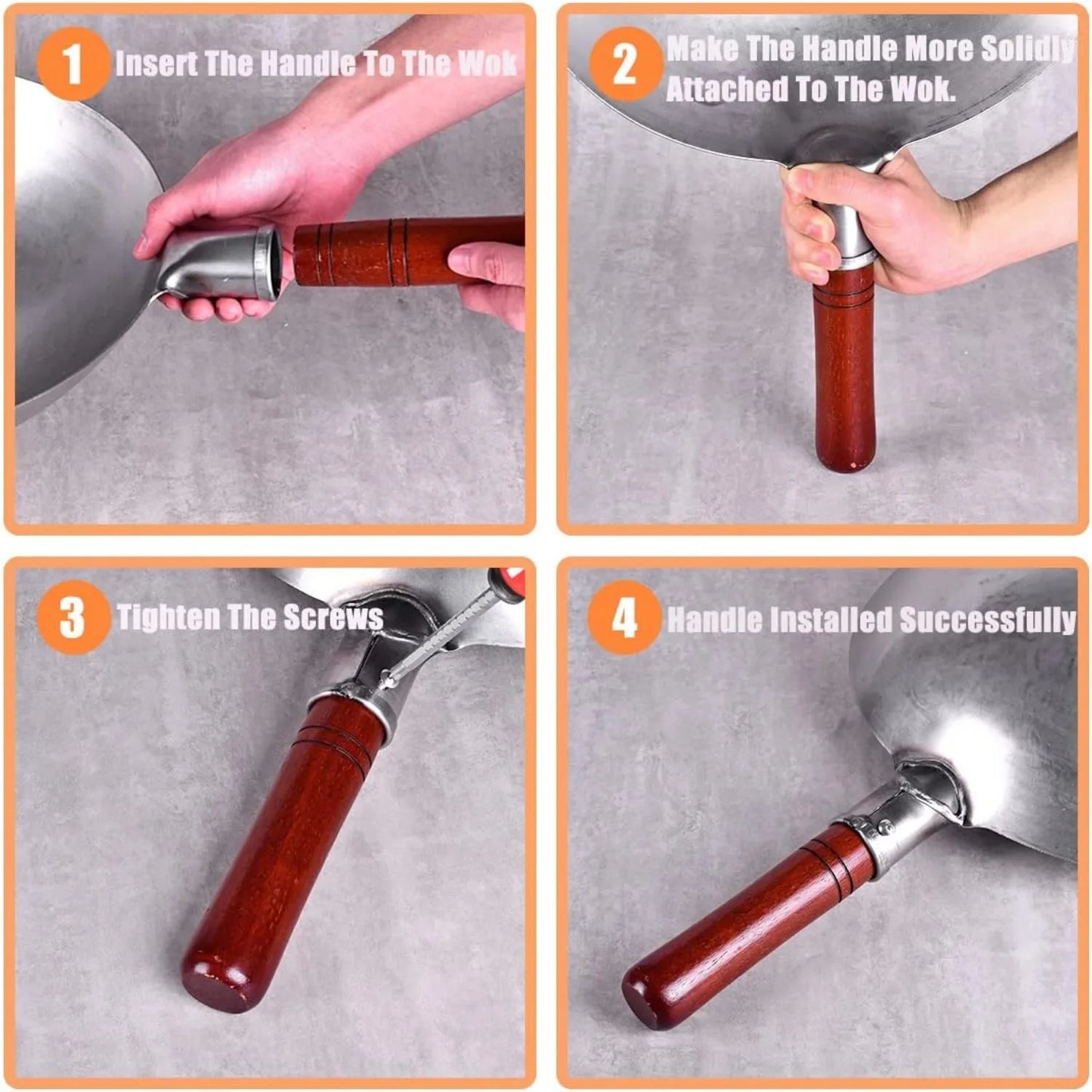 1 Insert The Handle To The Wok

2 Make The Handle More Solidly Attached To The Wok.

3 Tighten The Screws

4 Handle Installed Successfully