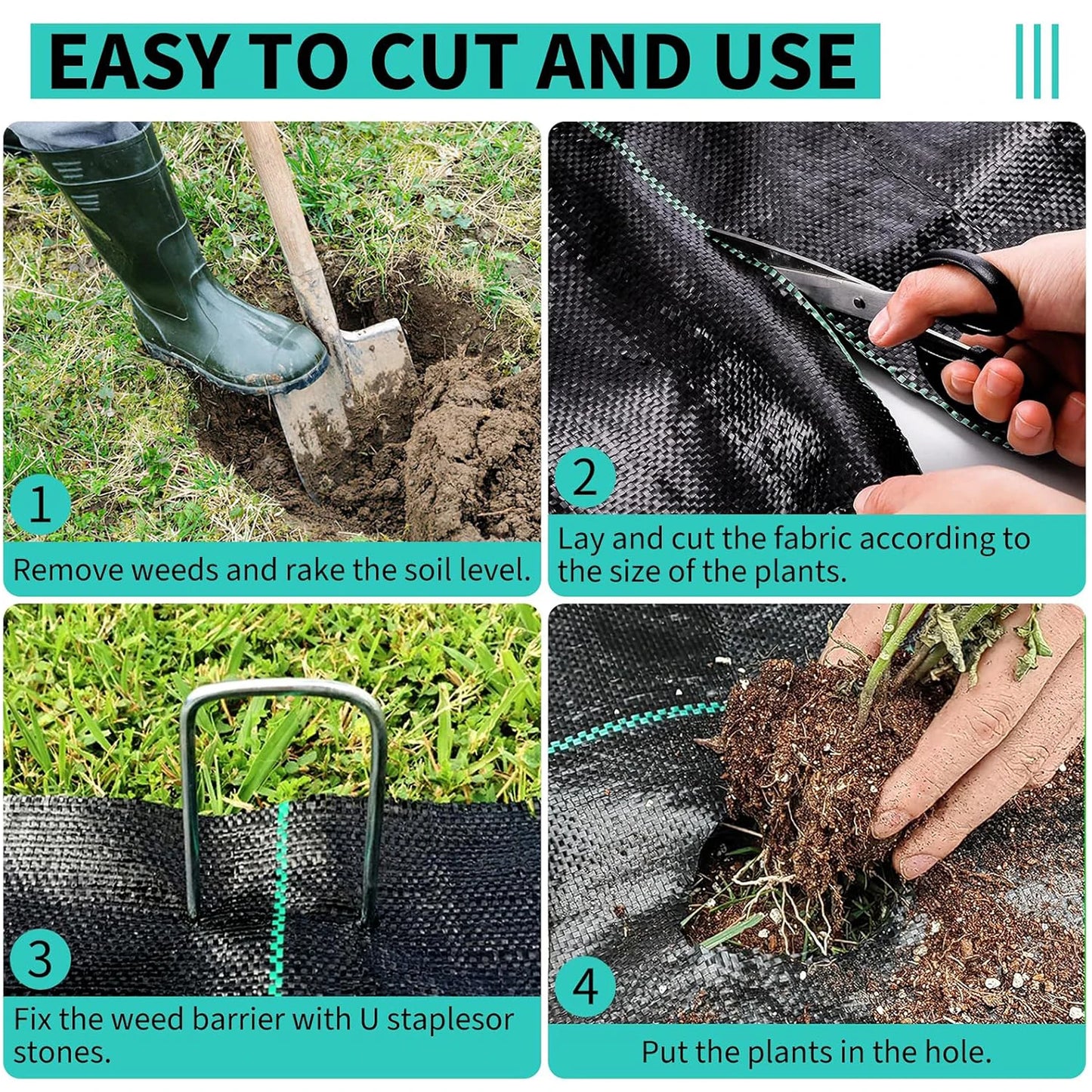 EASY TO CUT AND USE

1
Remove weeds and rake the soil level.

2
Lay and cut the fabric according to the size of the plants.

3
Fix the weed barrier with U staplesor stones.

4
Put the plants in the hole.